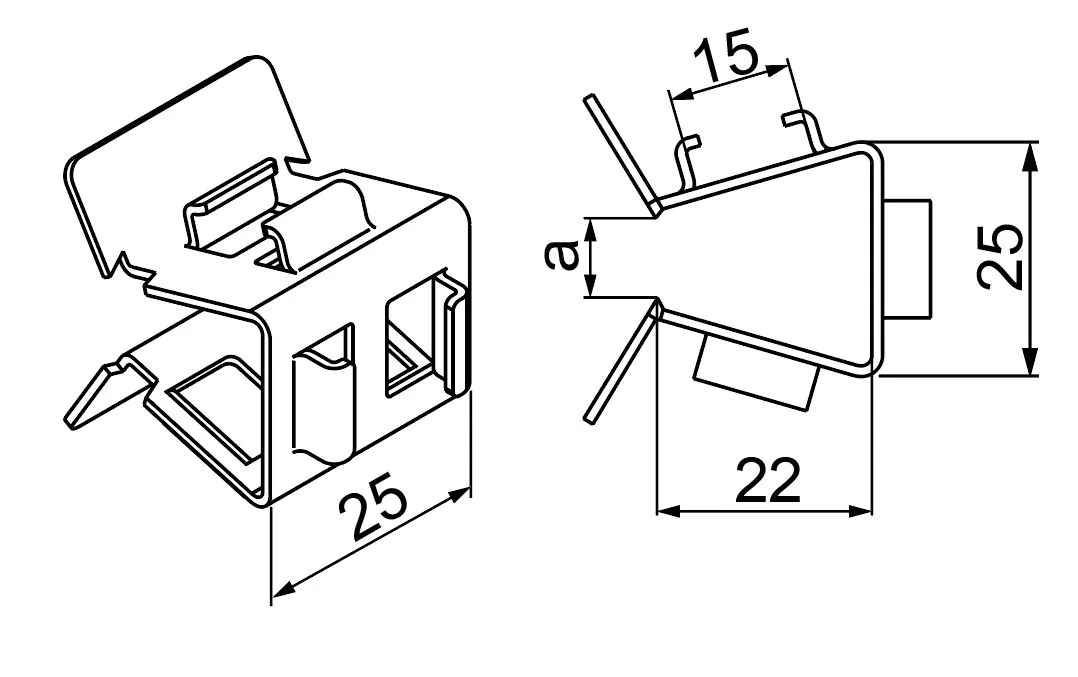 25

15

a

25

22