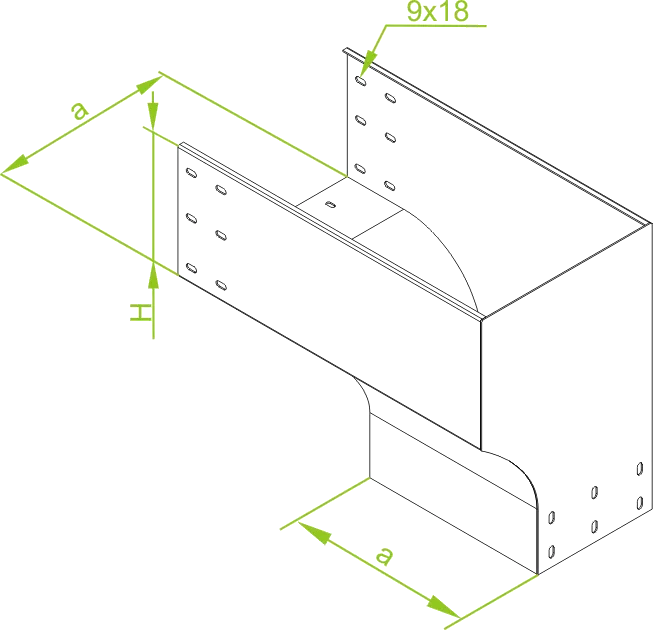 9x18
a
H
a