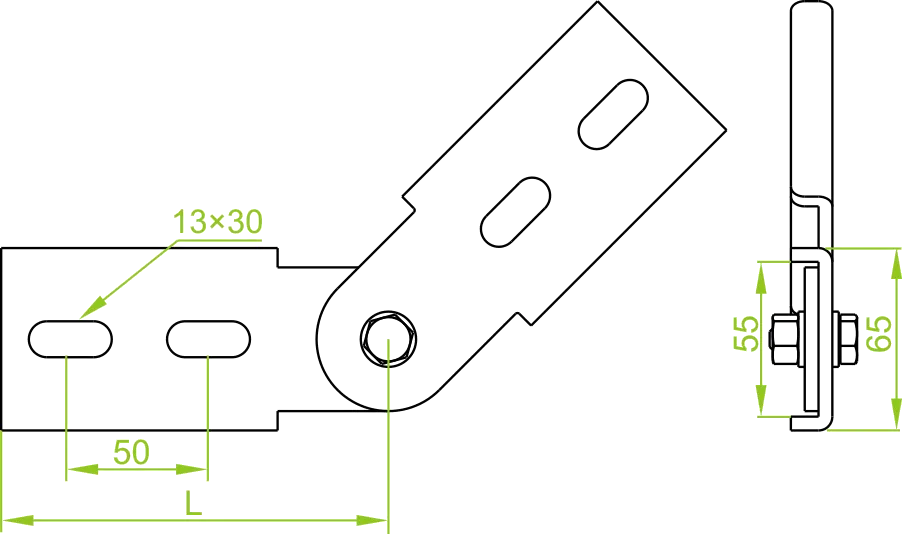 13×30

50

L

55

65