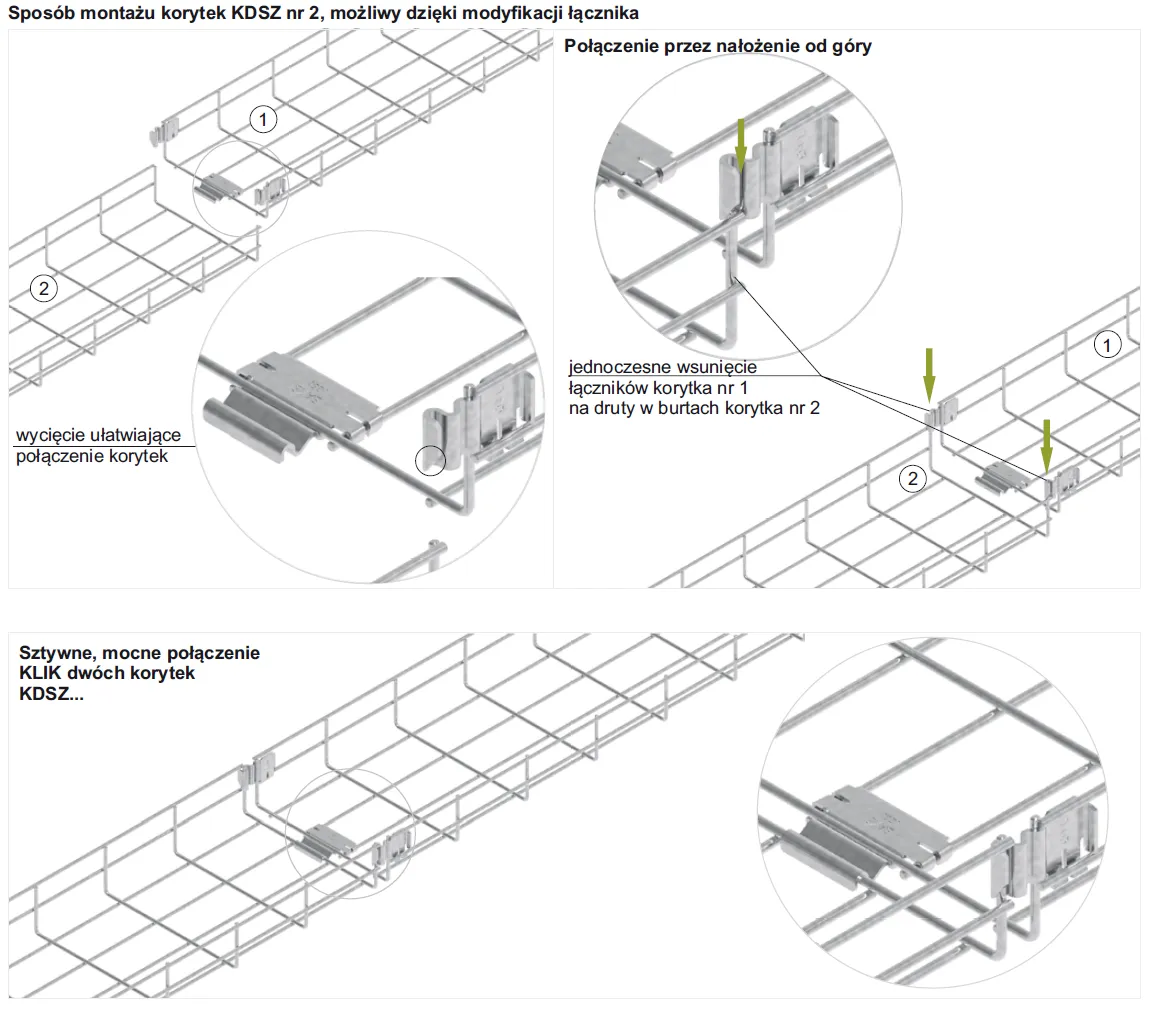 Sposób montażu korytek KDSZ nr 2, możliwy dzięki modyfikacji łącznika

1

2

wycięcie ułatwiające połączenie korytek

Połączenie przez nałożenie od góry

jednoczesne wsunięcie łączników korytka nr 1 na druty w burtach korytka nr 2

1

2

Sztywne, mocne połączenie KLIK dwóch korytek KDSZ...