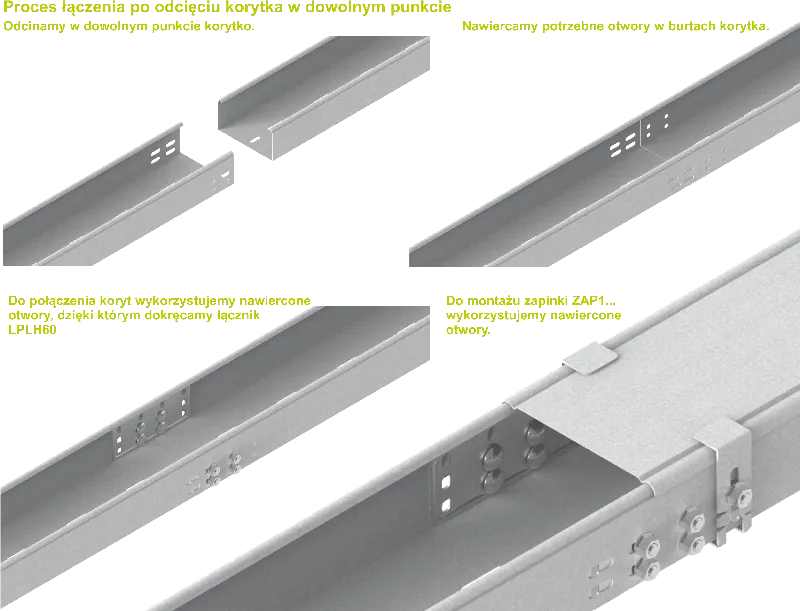 Proces łączenia po odcięciu korytka w dowolnym punkcie
Odcinamy w dowolnym punkcie korytko.

Nawiercamy potrzebne otwory w burtach korytka.

Do połączenia koryt wykorzystujemy nawiercone otwory, dzięki którym dokręcamy łącznik LPLH60

Do montażu zapinki ZAP1... wykorzystujemy nawiercone otwory.