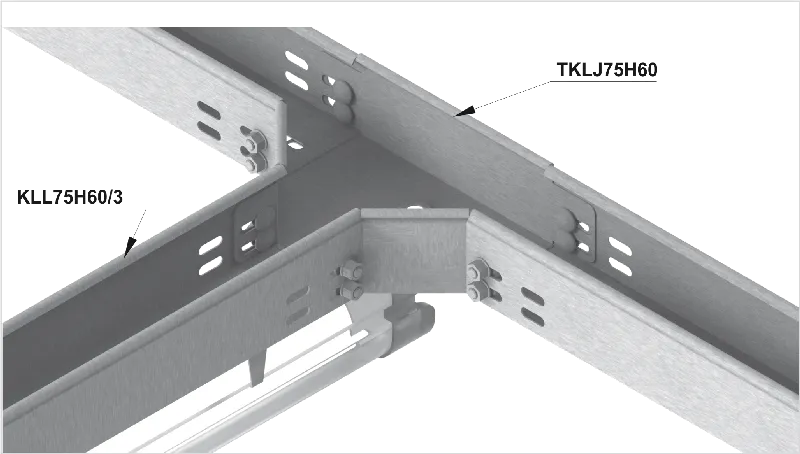 TKLJ75H60

KLL75H60/3