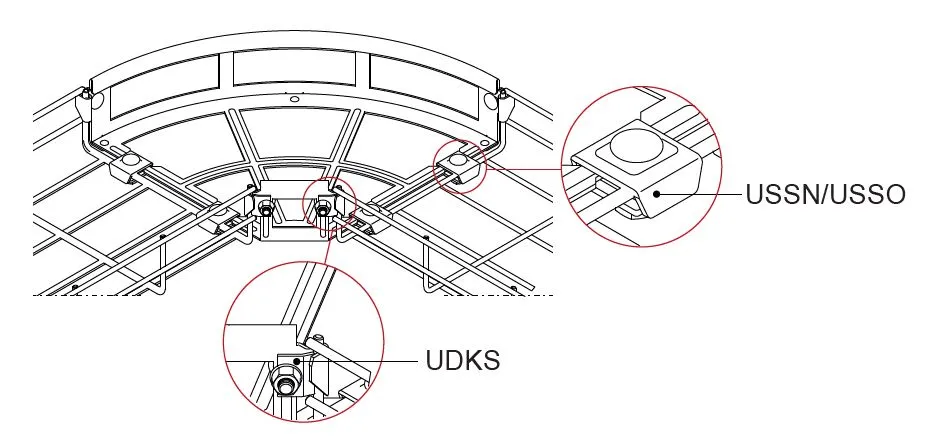 USSN/USSO

UDKS