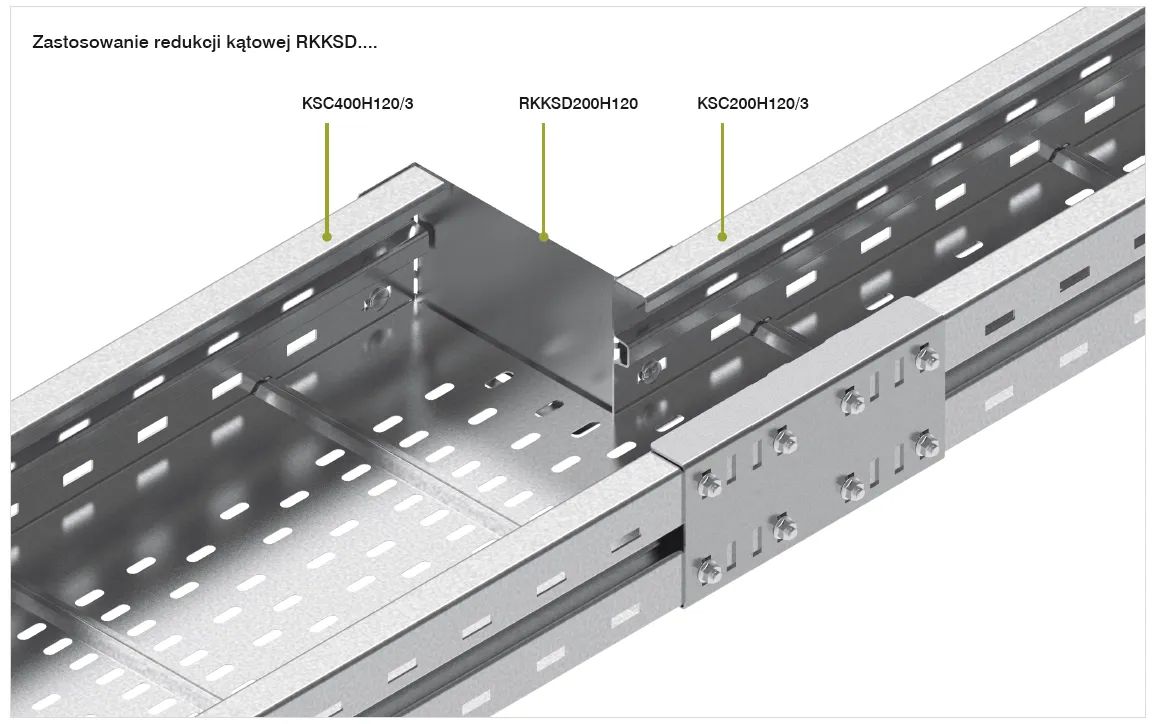 Zastosowanie redukcji kątowej RKKSD....

KSC400H120/3

RKKSD200H120

KSC200H120/3